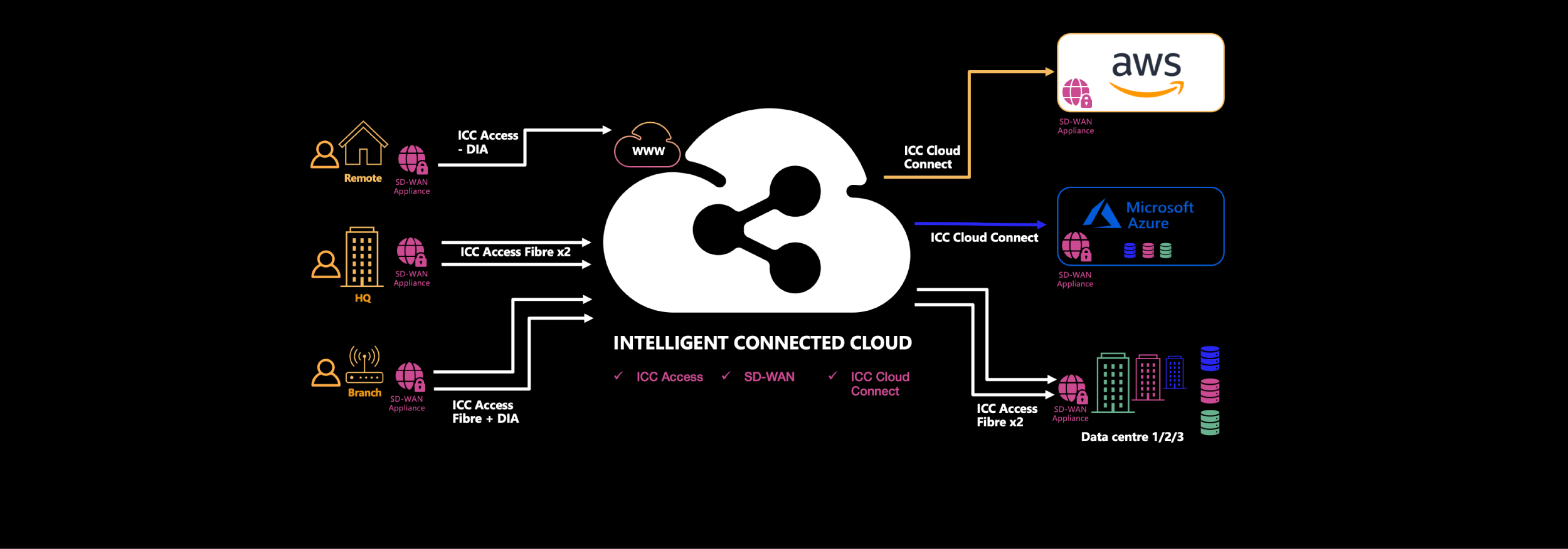 Remote

SD-WAN Appliance

ICC Access - DIA

www

HQ

SD-WAN Appliance

ICC Access Fibre x2

Branch

SD-WAN Appliance

ICC Access Fibre + DIA

INTELLIGENT CONNECTED CLOUD

✓ ICC Access ✓ SD-WAN ✓ ICC Cloud Connect

ICC Cloud Connect

aws

SD-WAN Appliance

ICC Cloud Connect

Microsoft Azure

SD-WAN Appliance

ICC Access Fibre x2

SD-WAN Appliance

Data centre 1/2/3